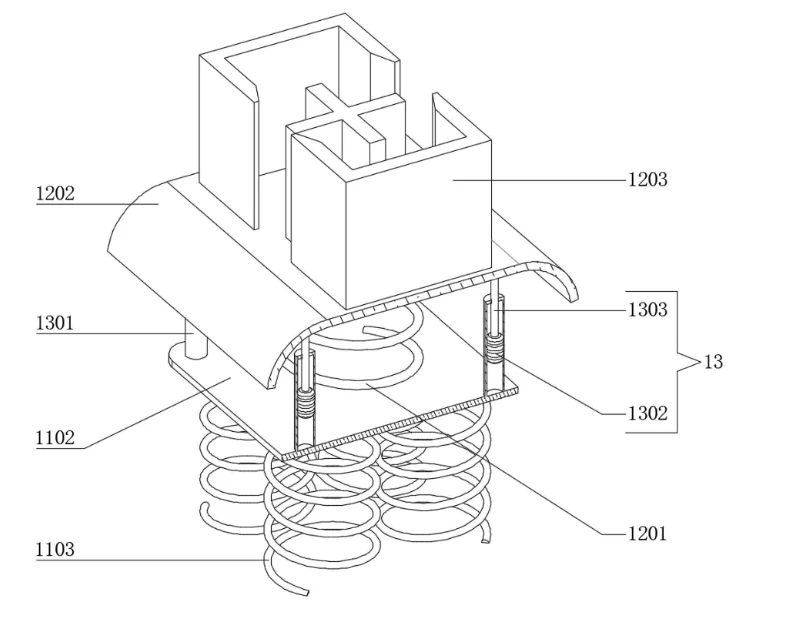 1202

1203

1301

1303

13

1302

1102

1201

1103