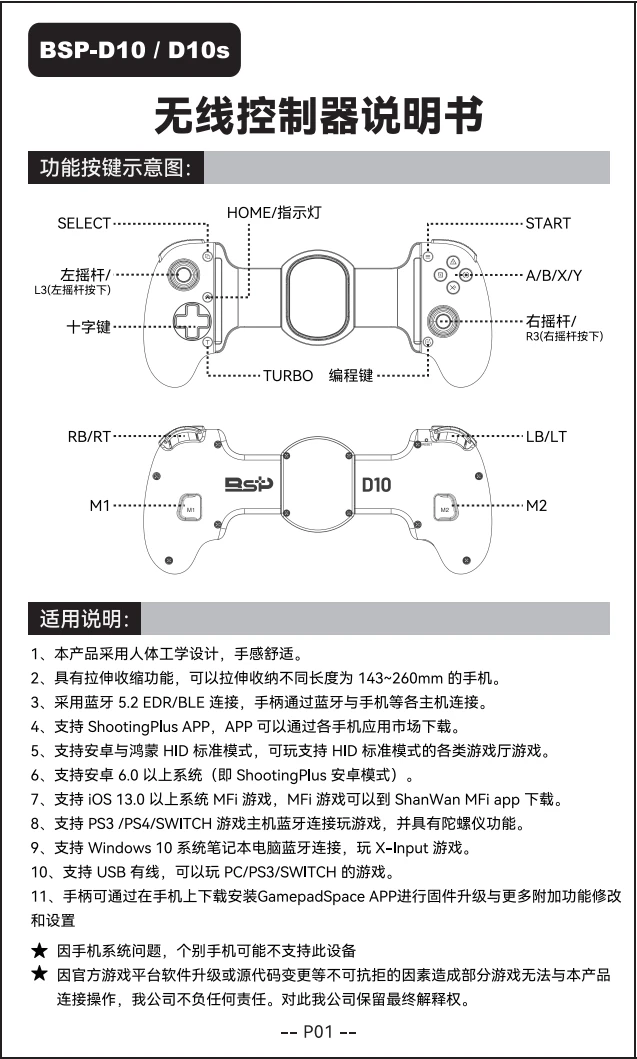 BSP-D10 / D10s

无线控制器说明书

功能按键示意图:

SELECT
HOME/指示灯
START
左摇杆/
L3(左摇杆按下)
A/B/X/Y
十字键
右摇杆/
R3(右摇杆按下)
TURBO
编程键

RB/RT
LB/LT
BSP
D10
M1
M1
M2
M2

适用说明:

1、本产品采用人体工学设计，手感舒适。
2、具有拉伸收缩功能，可以拉伸收纳不同长度为 143~260mm 的手机。
3、采用蓝牙 5.2 EDR/BLE 连接，手柄通过蓝牙与手机等各主机连接。
4、支持 ShootingPlus APP，APP 可以通过各手机应用市场下载。
5、支持安卓与鸿蒙 HID 标准模式，可玩支持 HID 标准模式的各类游戏厅游戏。
6、支持安卓 6.0 以上系统（即 ShootingPlus 安卓模式）。
7、支持 iOS 13.0 以上系统 MFi 游戏，MFi 游戏可以到 ShanWan MFi app 下载。
8、支持 PS3 /PS4/SWITCH 游戏主机蓝牙连接玩游戏，并具有陀螺仪功能。
9、支持 Windows 10 系统笔记本电脑蓝牙连接，玩 X-Input 游戏。
10、支持 USB 有线，可以玩 PC/PS3/SWITCH 的游戏。
11、手柄可通过在手机上下载安装GamepadSpace APP进行固件升级与更多附加功能修改和设置

★ 因手机系统问题，个别手机可能不支持此设备
★ 因官方游戏平台软件升级或源代码变更等不可抗拒的因素造成部分游戏无法与本产品连接操作，我公司不负任何责任。对此我公司保留最终解释权。

-- P01 --