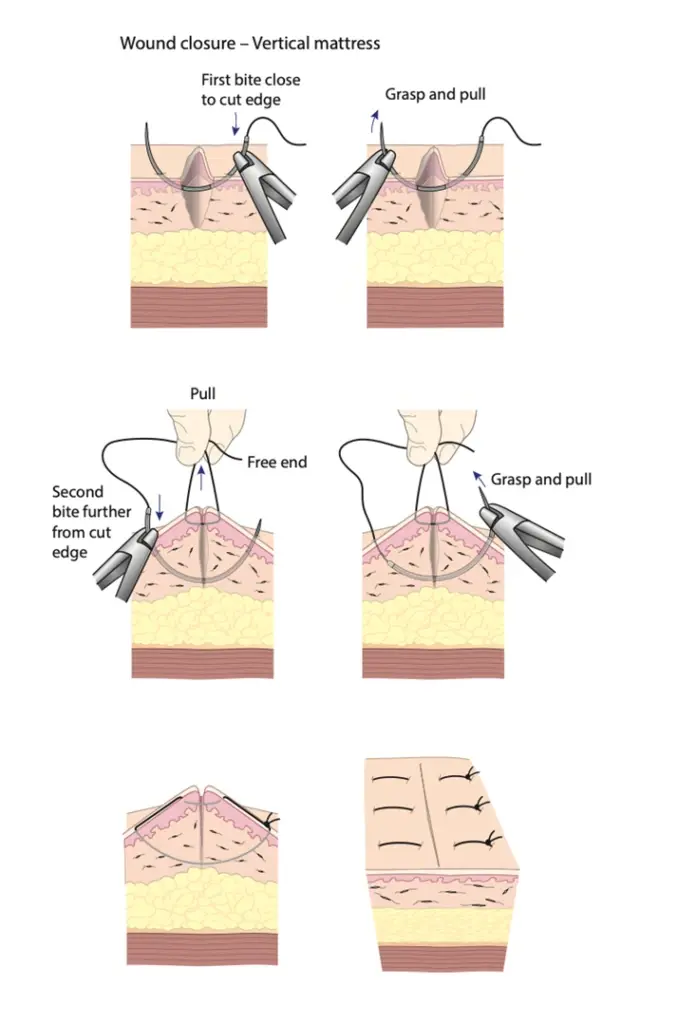 Wound closure – Vertical mattress

First bite close to cut edge

Grasp and pull

Pull

Free end

Second bite further from cut edge

Grasp and pull