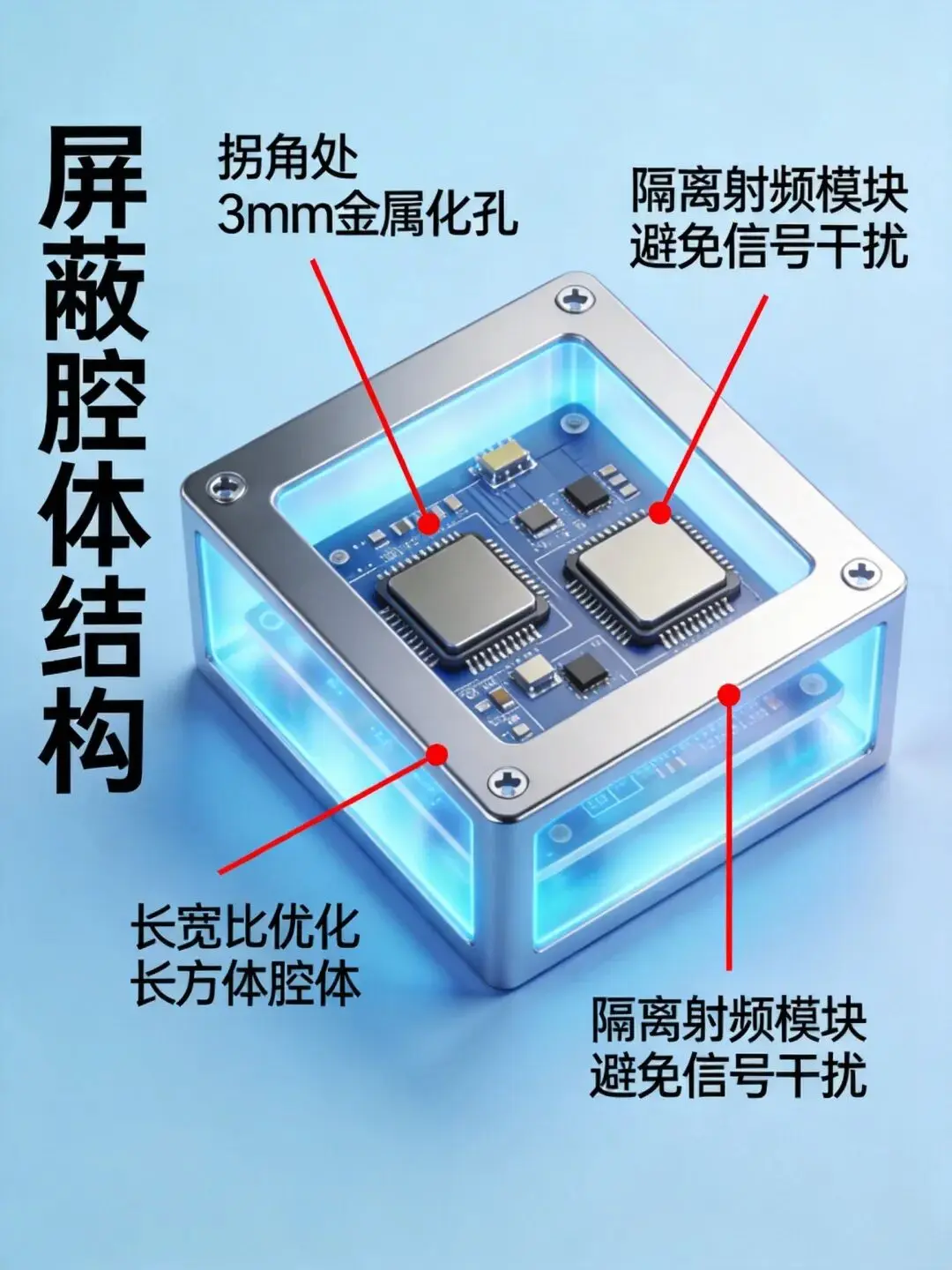 屏蔽腔体结构

拐角处
3mm金属化孔

隔离射频模块
避免信号干扰

长宽比优化
长方体腔体

隔离射频模块
避免信号干扰