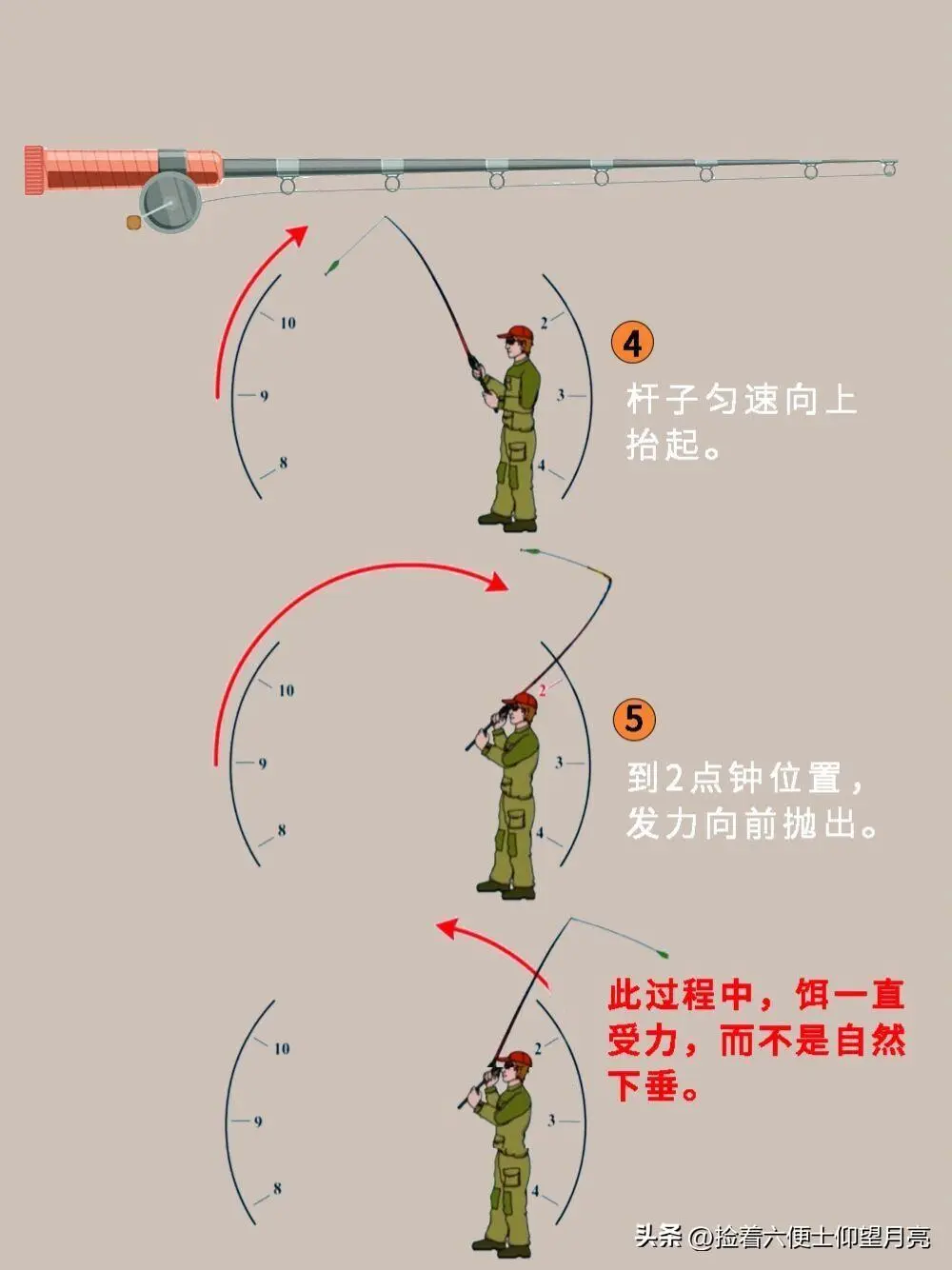 10
9
8
2
3
4

4

杆子匀速向上抬起。

10
9
8
2
3
4

5

到2点钟位置，发力向前抛出。

10
9
8
2
3
4

此过程中，饵一直受力，而不是自然下垂。

头条 @捡着六便士仰望月亮