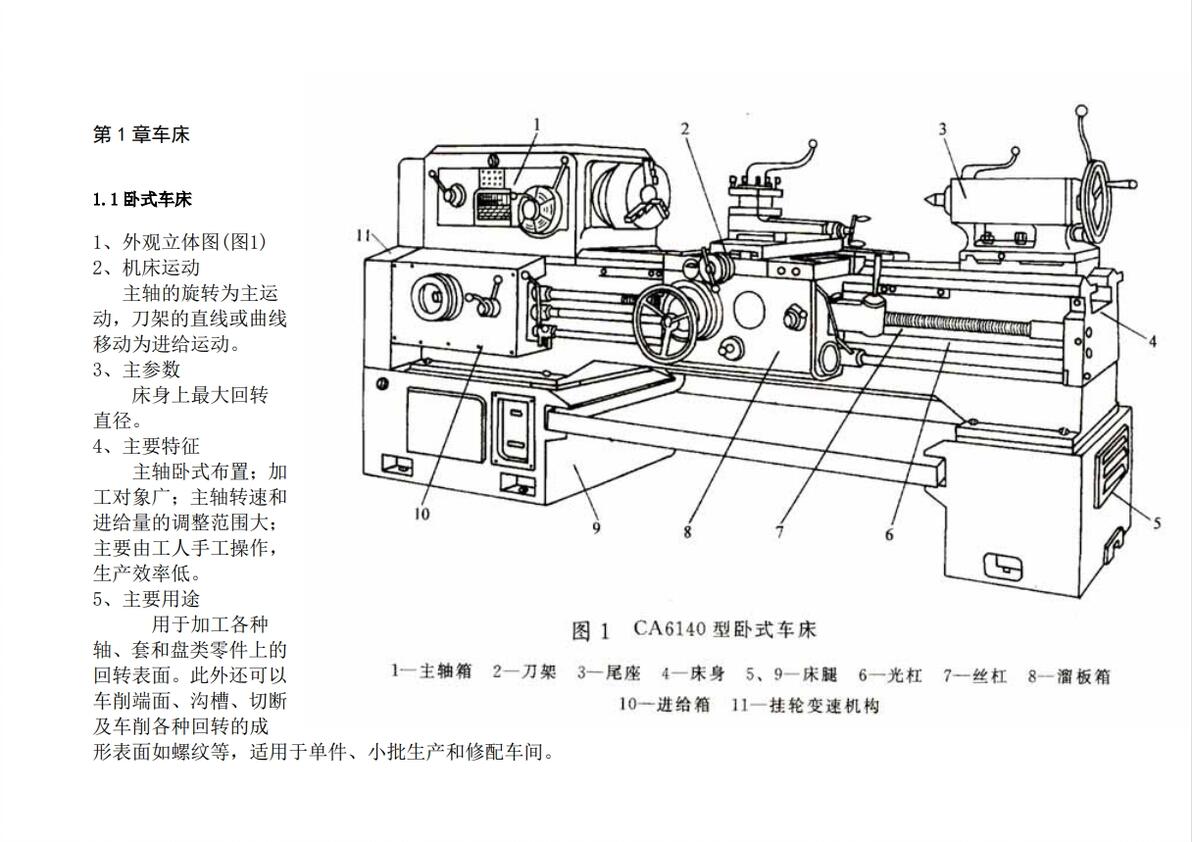 第 1 章车床

1.1 卧式车床

1、外观立体图(图1)
2、机床运动
主轴的旋转为主运动，刀架的直线或曲线移动为进给运动。
3、主参数
床身上最大回转直径。
4、主要特征
主轴卧式布置；加工对象广；主轴转速和进给量的调整范围大；主要由工人手工操作，生产效率低。
5、主要用途
用于加工各种轴、套和盘类零件上的回转表面。此外还可以车削端面、沟槽、切断及车削各种回转的成形表面如螺纹等，适用于单件、小批生产和修配车间。

1 2 3 11 4 10 9 8 7 6 5

图 1 CA6140 型卧式车床

1—主轴箱 2—刀架 3—尾座 4—床身 5、9—床腿 6—光杠 7—丝杠 8—溜板箱 10—进给箱 11—挂轮变速机构