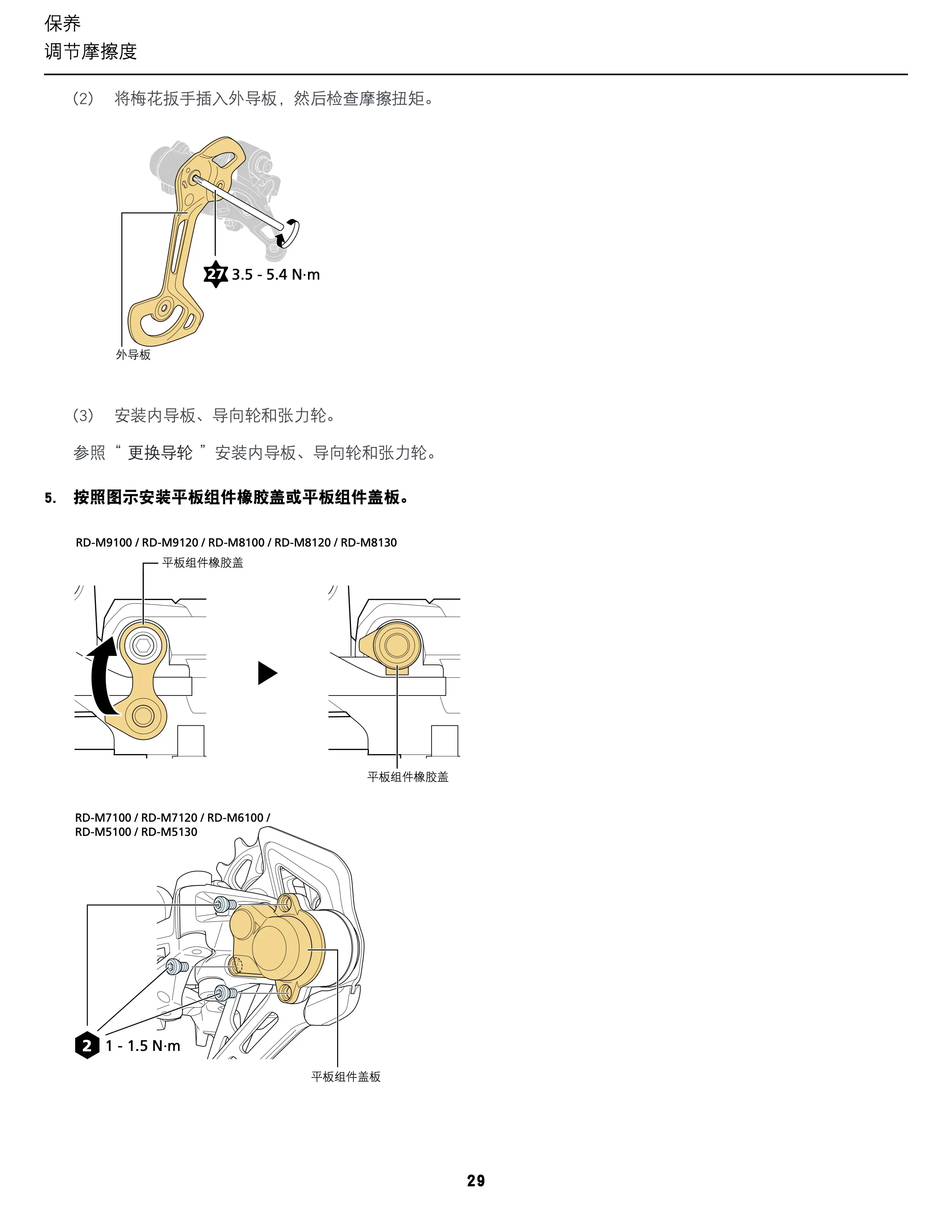 保养
调节摩擦度

(2) 将梅花扳手插入外导板，然后检查摩擦扭矩。

27 3.5 - 5.4 N·m

外导板

(3) 安装内导板、导向轮和张力轮。

参照 “ 更换导轮 ” 安装内导板、导向轮和张力轮。

5. 按照图示安装平板组件橡胶盖或平板组件盖板。

RD-M9100 / RD-M9120 / RD-M8100 / RD-M8120 / RD-M8130

平板组件橡胶盖

平板组件橡胶盖

RD-M7100 / RD-M7120 / RD-M6100 / RD-M5100 / RD-M5130

2 1 - 1.5 N·m

平板组件盖板

29