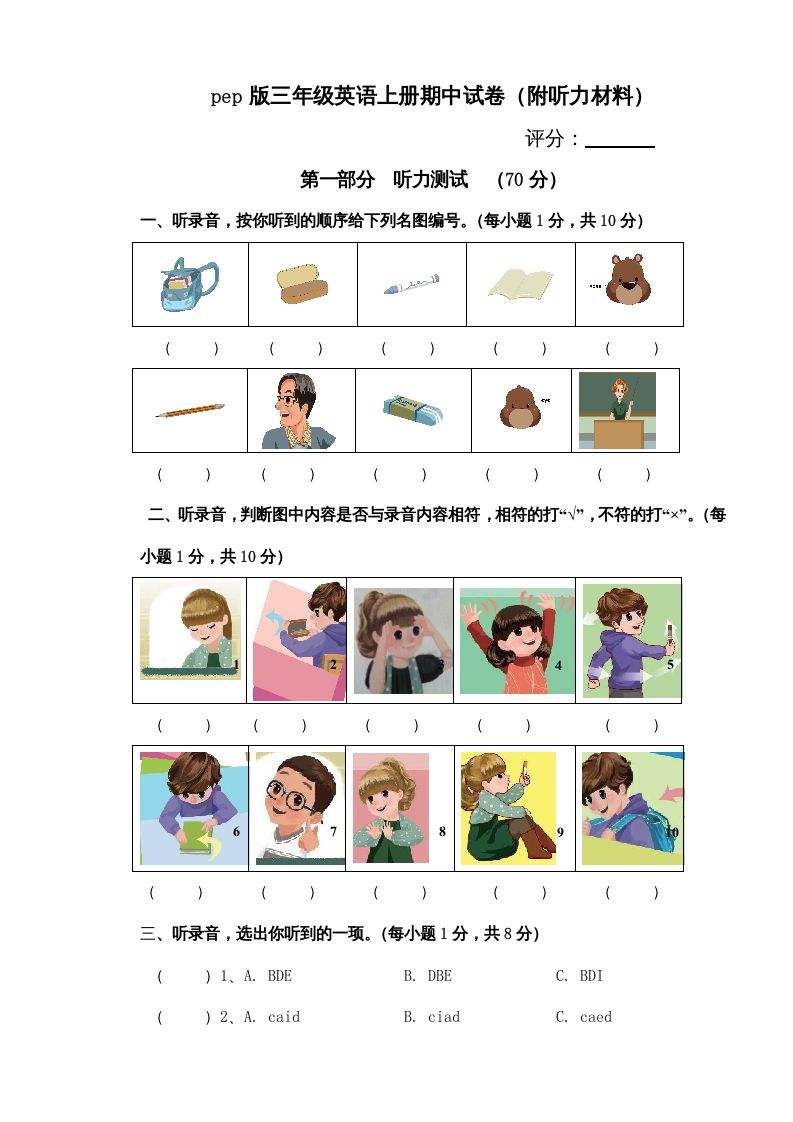 pep 版三年级英语上册期中试卷（附听力材料）

评分：________

第一部分 听力测试 （70 分）

一、听录音，按你听到的顺序给下列名图编号。(每小题 1 分，共 10 分)

(　　)　(　　)　(　　)　(　　)　(　　)

(　　)　(　　)　(　　)　(　　)　(　　)

二、听录音，判断图中内容是否与录音内容相符，相符的打“√”，不符的打“×”。(每小题 1 分，共 10 分)

1　2　3　4　5

(　　)　(　　)　(　　)　(　　)　(　　)

6　7　8　9　10

(　　)　(　　)　(　　)　(　　)　(　　)

三、听录音，选出你听到的一项。(每小题 1 分，共 8 分)

(　　) 1、A. BDE　　B. DBE　　C. BDI

(　　) 2、A. caid　　B. ciad　　C. caed