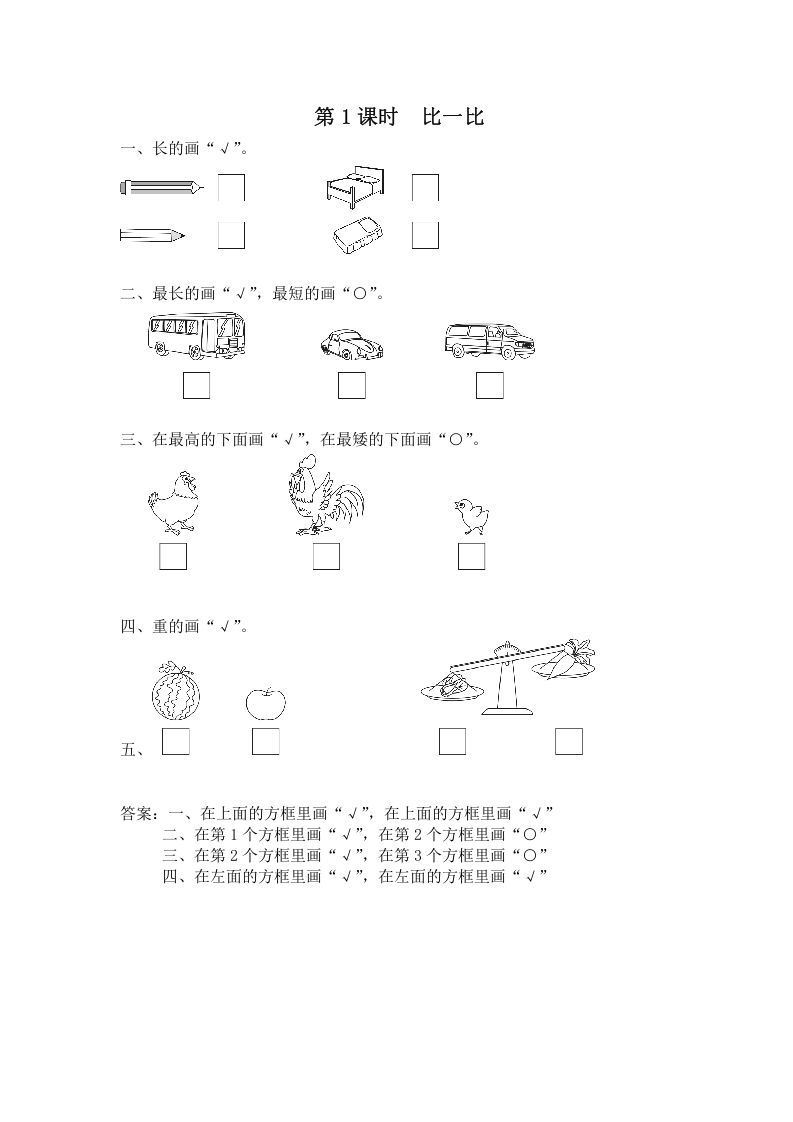 第 1 课时　比一比

一、长的画“√”。

二、最长的画“√”，最短的画“○”。

三、在最高的下面画“√”，在最矮的下面画“○”。

四、重的画“√”。

五、

答案：一、在上面的方框里画“√”，在上面的方框里画“√”
二、在第 1 个方框里画“√”，在第 2 个方框里画“○”
三、在第 2 个方框里画“√”，在第 3 个方框里画“○”
四、在左面的方框里画“√”，在左面的方框里画“√”