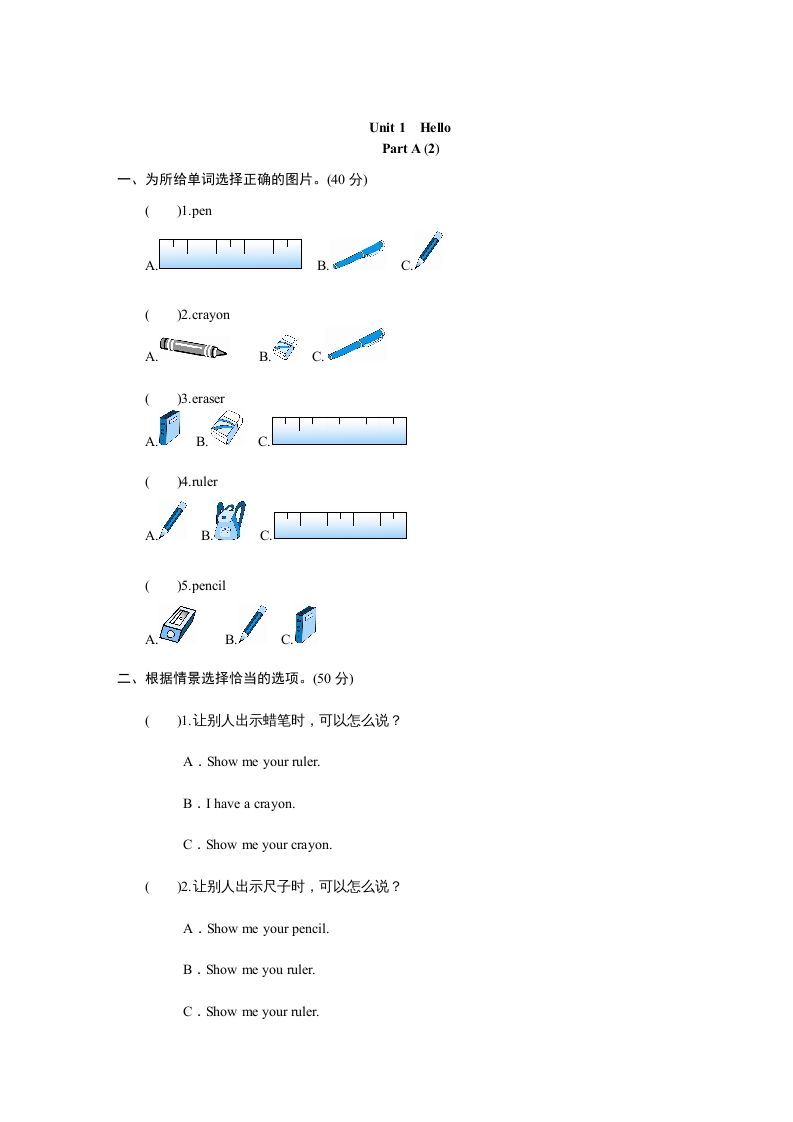 Unit 1 Hello
Part A (2)

一、为所给单词选择正确的图片。(40 分)

( )1.pen

A. B. C.

( )2.crayon

A. B. C.

( )3.eraser

A. B. C.

( )4.ruler

A. B. C.

( )5.pencil

A. B. C.

二、根据情景选择恰当的选项。(50 分)

( )1.让别人出示蜡笔时，可以怎么说？

A．Show me your ruler.

B．I have a crayon.

C．Show me your crayon.

( )2.让别人出示尺子时，可以怎么说？

A．Show me your pencil.

B．Show me you ruler.

C．Show me your ruler.